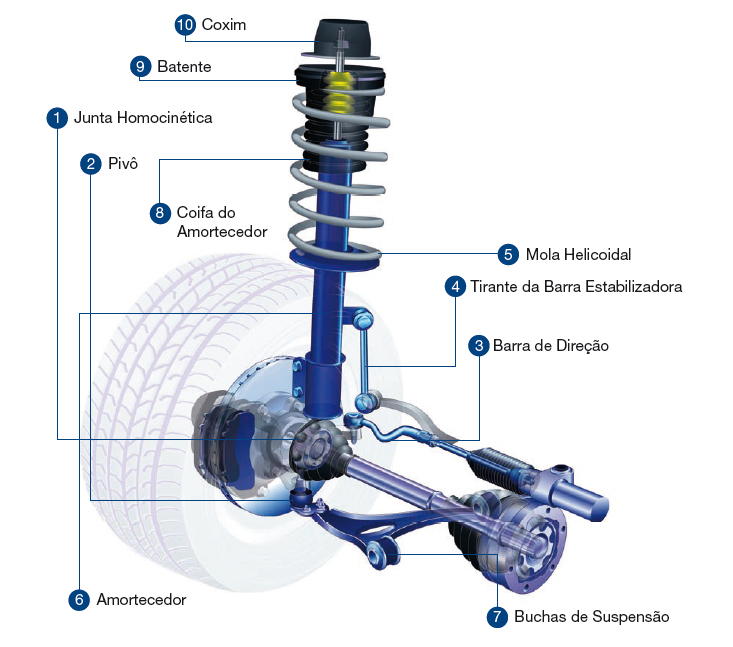 10 Coxim

9 Batente

1 Junta Homocinética

2 Pivô

8 Coifa do Amortecedor

5 Mola Helicoidal

4 Tirante da Barra Estabilizadora

3 Barra de Direção

6 Amortecedor

7 Buchas de Suspensão